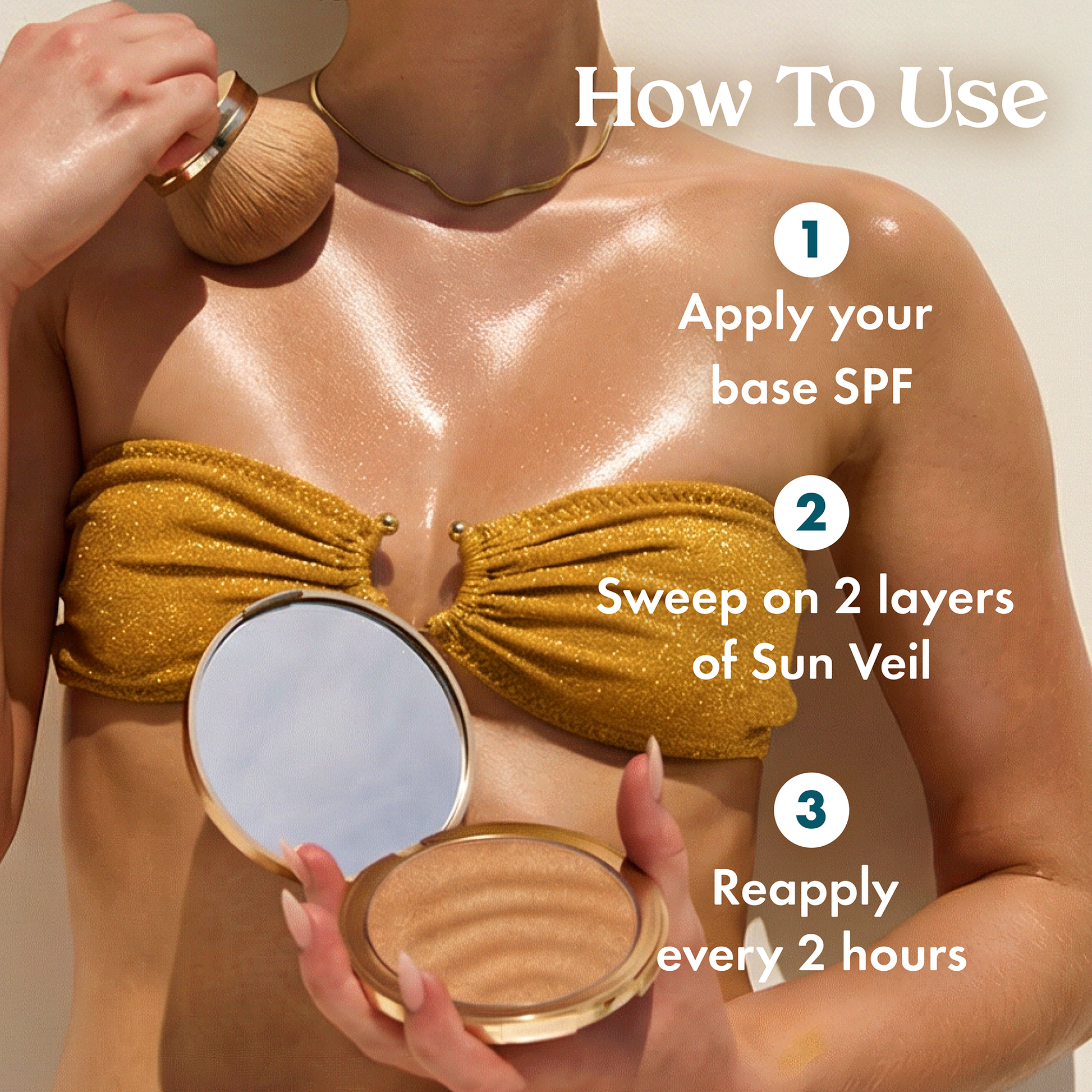 How To Use

1

Apply your base SPF

2

Sweep on 2 layers of Sun Veil

3

Reapply every 2 hours