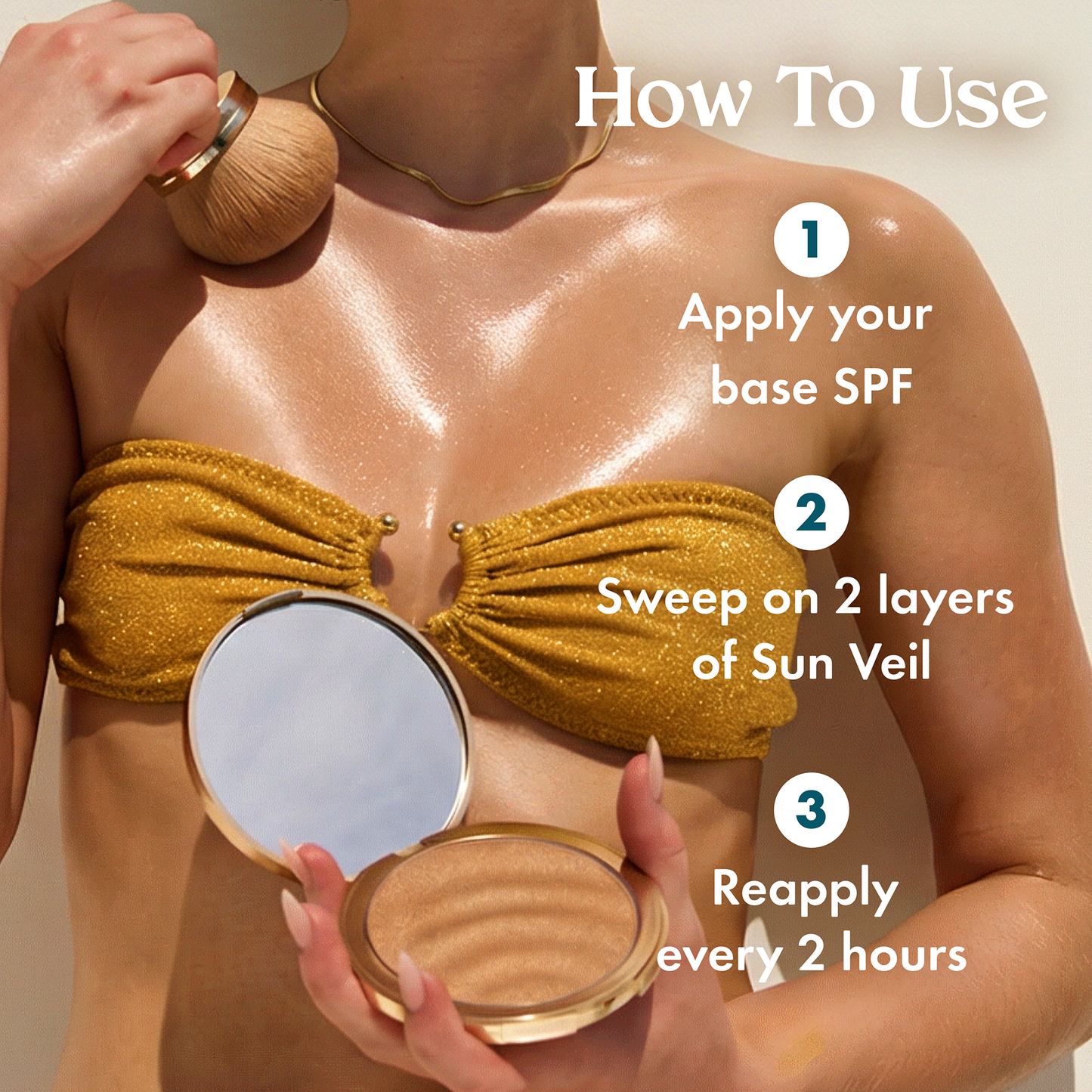 How To Use

1
Apply your base SPF

2
Sweep on 2 layers of Sun Veil

3
Reapply every 2 hours